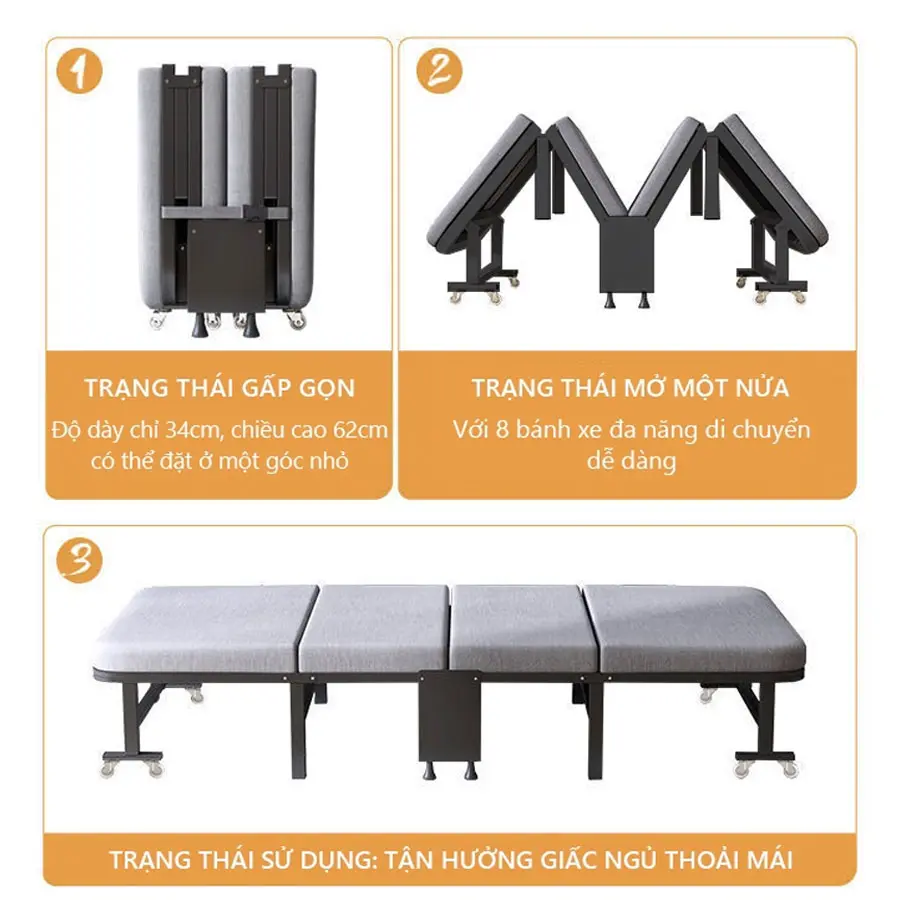 1

TRẠNG THÁI GẤP GỌN

Độ dày chỉ 34cm, chiều cao 62cm có thể đặt ở một góc nhỏ

2

TRẠNG THÁI MỞ MỘT NỬA

Với 8 bánh xe đa năng di chuyển dễ dàng

3

TRẠNG THÁI SỬ DỤNG: TẬN HƯỞNG GIẤC NGỦ THOẢI MÁI